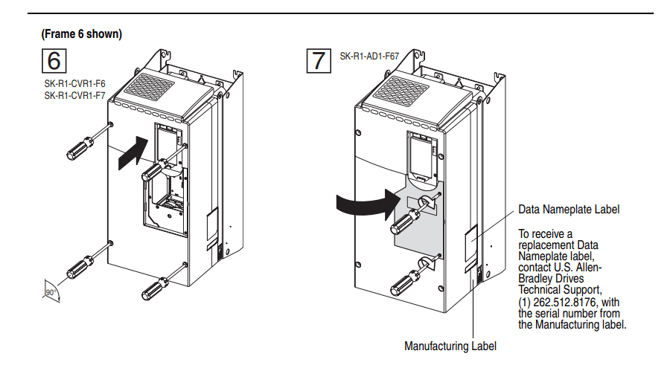 (Frame 6 shown)

6

SK-R1-CVR1-F6
SK-R1-CVR1-F7

90°

7

SK-R1-AD1-F67

Data Nameplate Label

To receive a replacement Data Nameplate label, contact U.S. Allen-Bradley Drives Technical Support, (1) 262.512.8176, with the serial number from the Manufacturing label.

Manufacturing Label